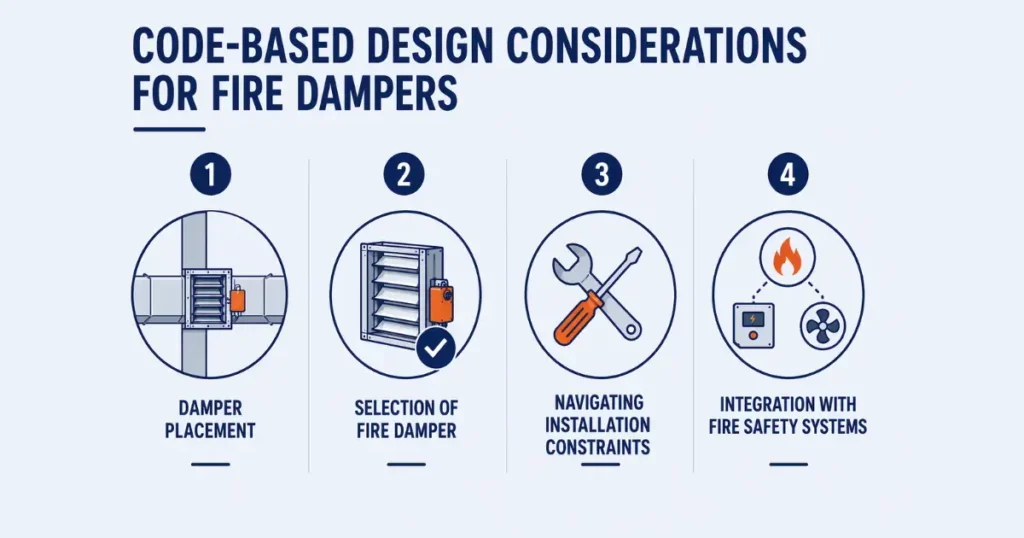 CODE-BASED DESIGN CONSIDERATIONS FOR FIRE DAMPERS

1
DAMPER PLACEMENT

2
SELECTION OF FIRE DAMPER

3
NAVIGATING INSTALLATION CONSTRAINTS

4
INTEGRATION WITH FIRE SAFETY SYSTEMS