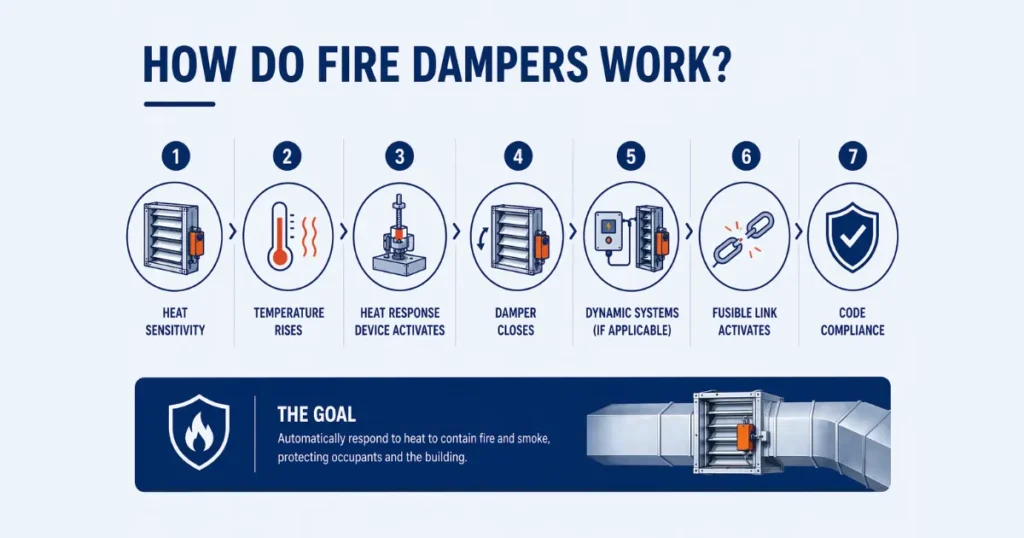 HOW DO FIRE DAMPERS WORK?

1
HEAT SENSITIVITY

2
TEMPERATURE RISES

3
HEAT RESPONSE DEVICE ACTIVATES

4
DAMPER CLOSES

5
DYNAMIC SYSTEMS (IF APPLICABLE)

6
FUSIBLE LINK ACTIVATES

7
CODE COMPLIANCE

THE GOAL
Automatically respond to heat to contain fire and smoke, protecting occupants and the building.