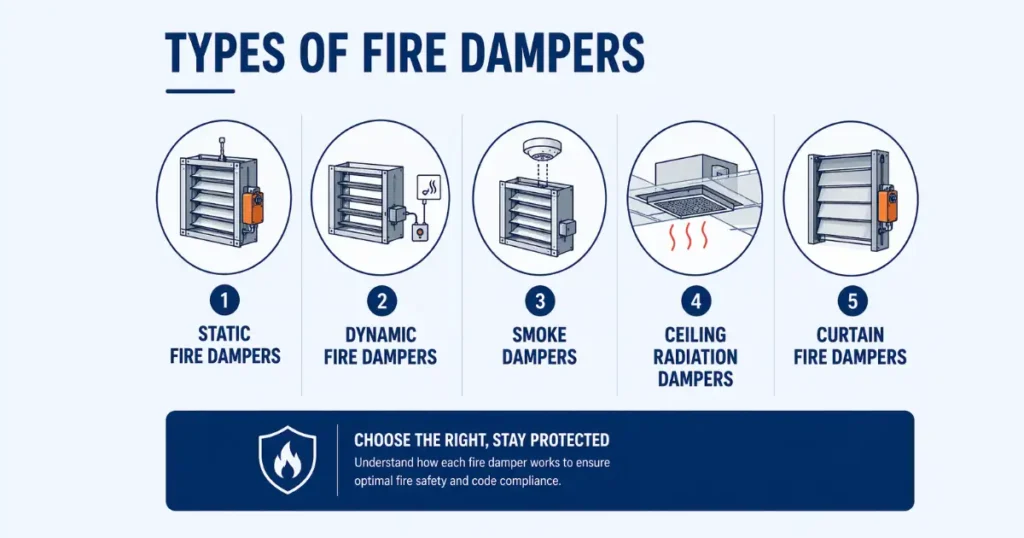 TYPES OF FIRE DAMPERS

1
STATIC FIRE DAMPERS

2
DYNAMIC FIRE DAMPERS

3
SMOKE DAMPERS

4
CEILING RADIATION DAMPERS

5
CURTAIN FIRE DAMPERS

CHOOSE THE RIGHT, STAY PROTECTED
Understand how each fire damper works to ensure optimal fire safety and code compliance.